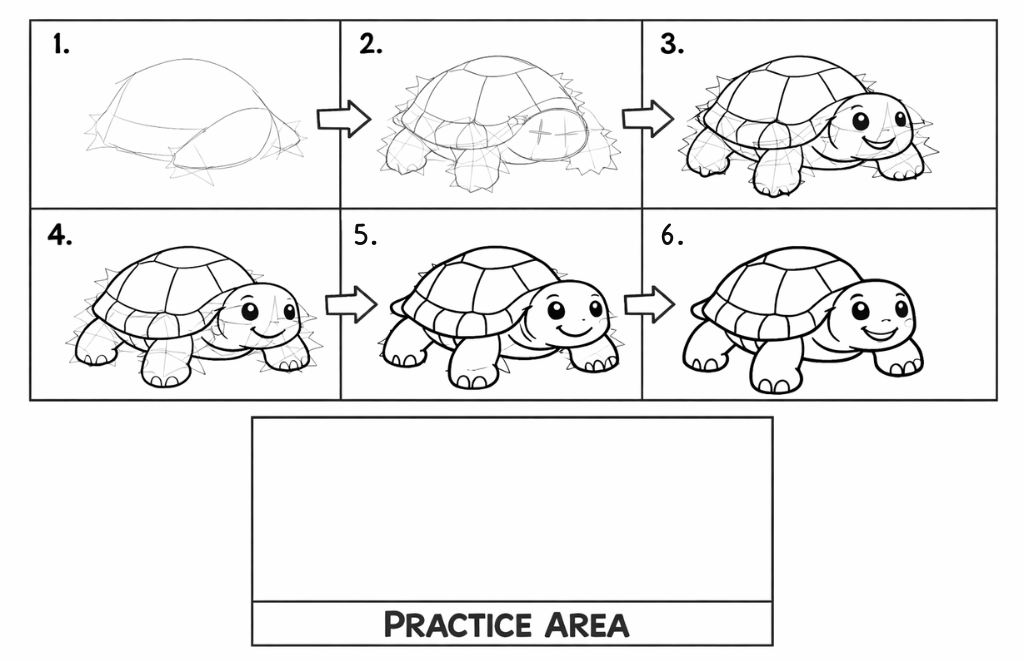 1.

2.

3.

4.

5.

6.

PRACTICE AREA