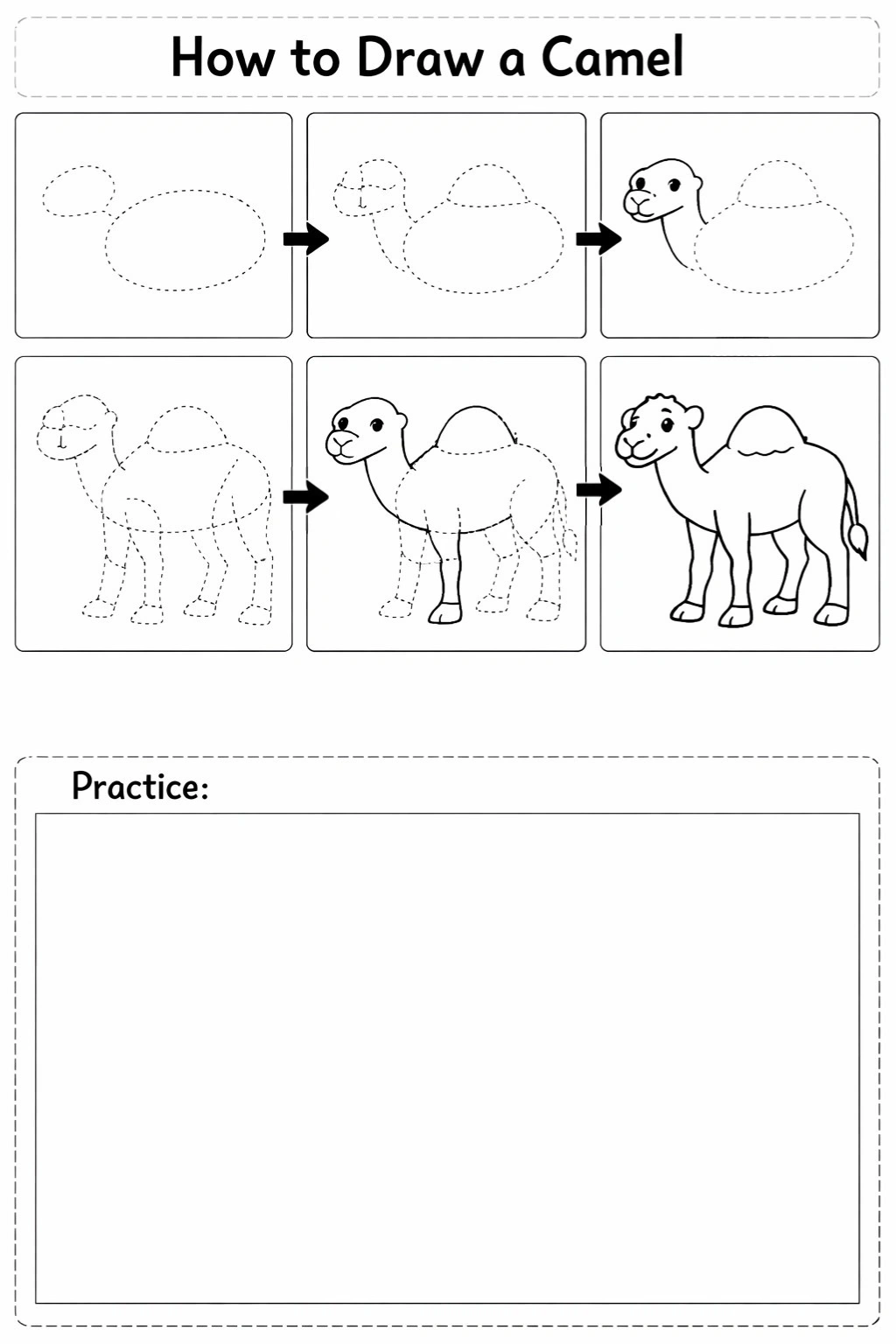 How to Draw a Camel

Practice: