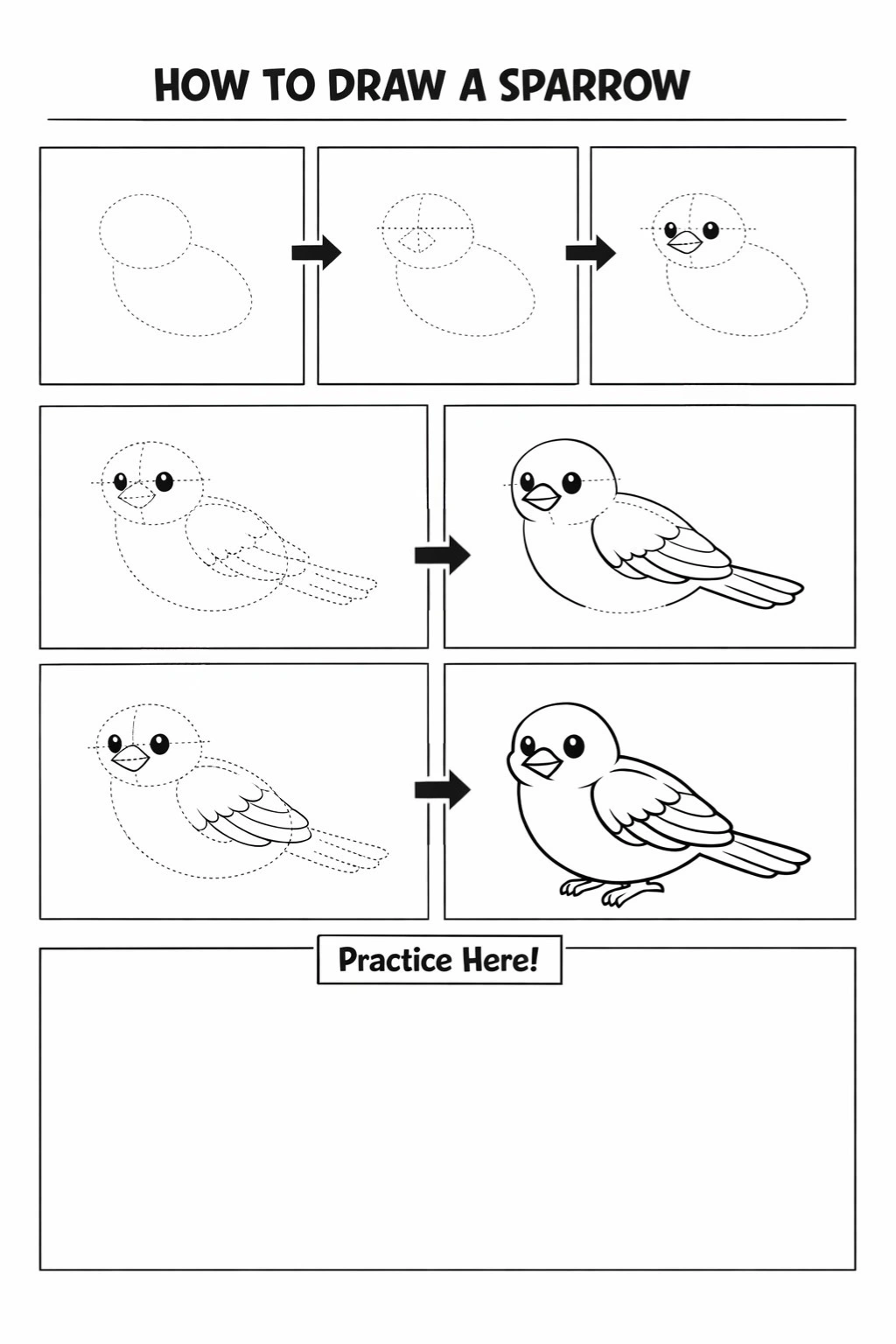 HOW TO DRAW A SPARROW

Practice Here!