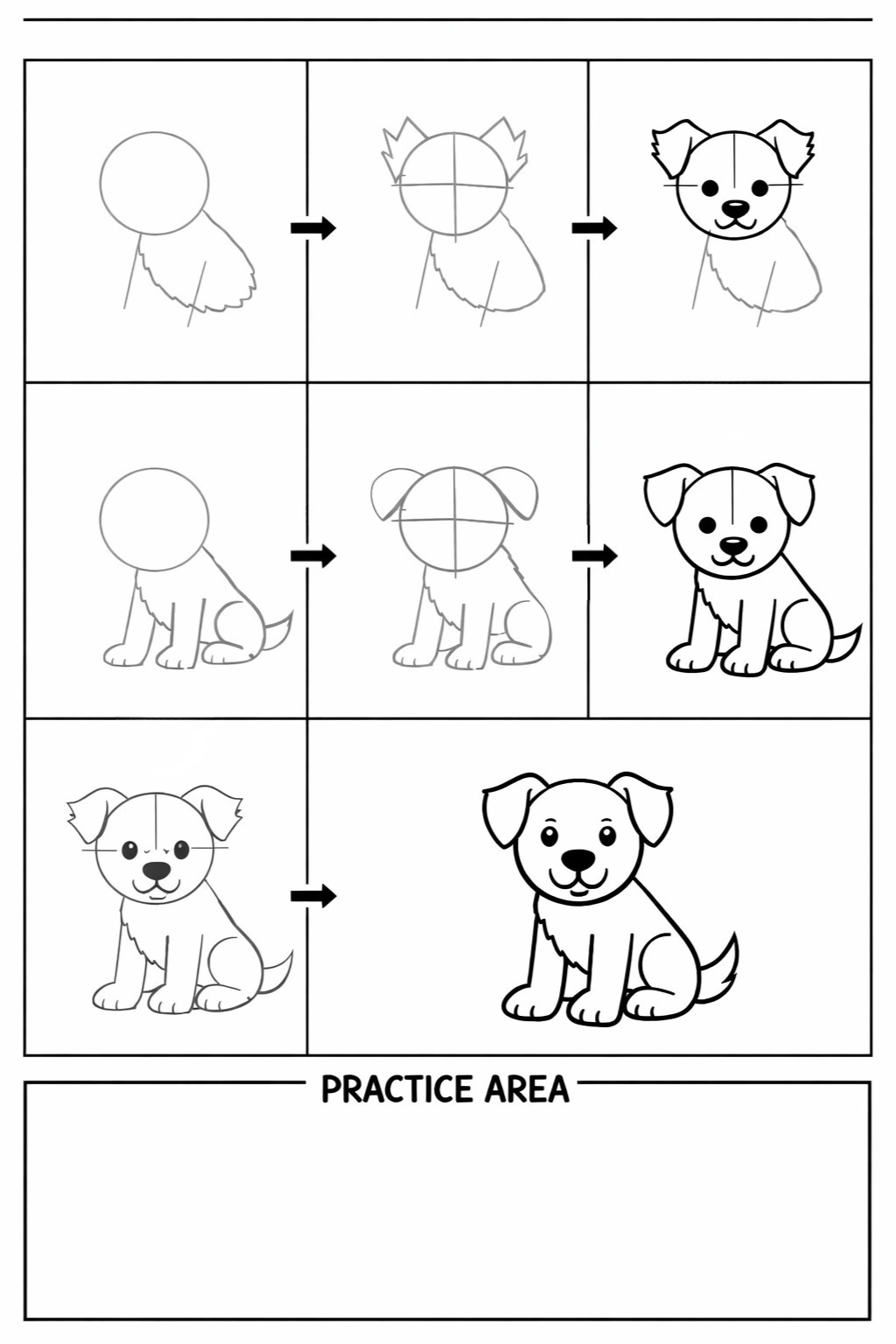 PRACTICE AREA