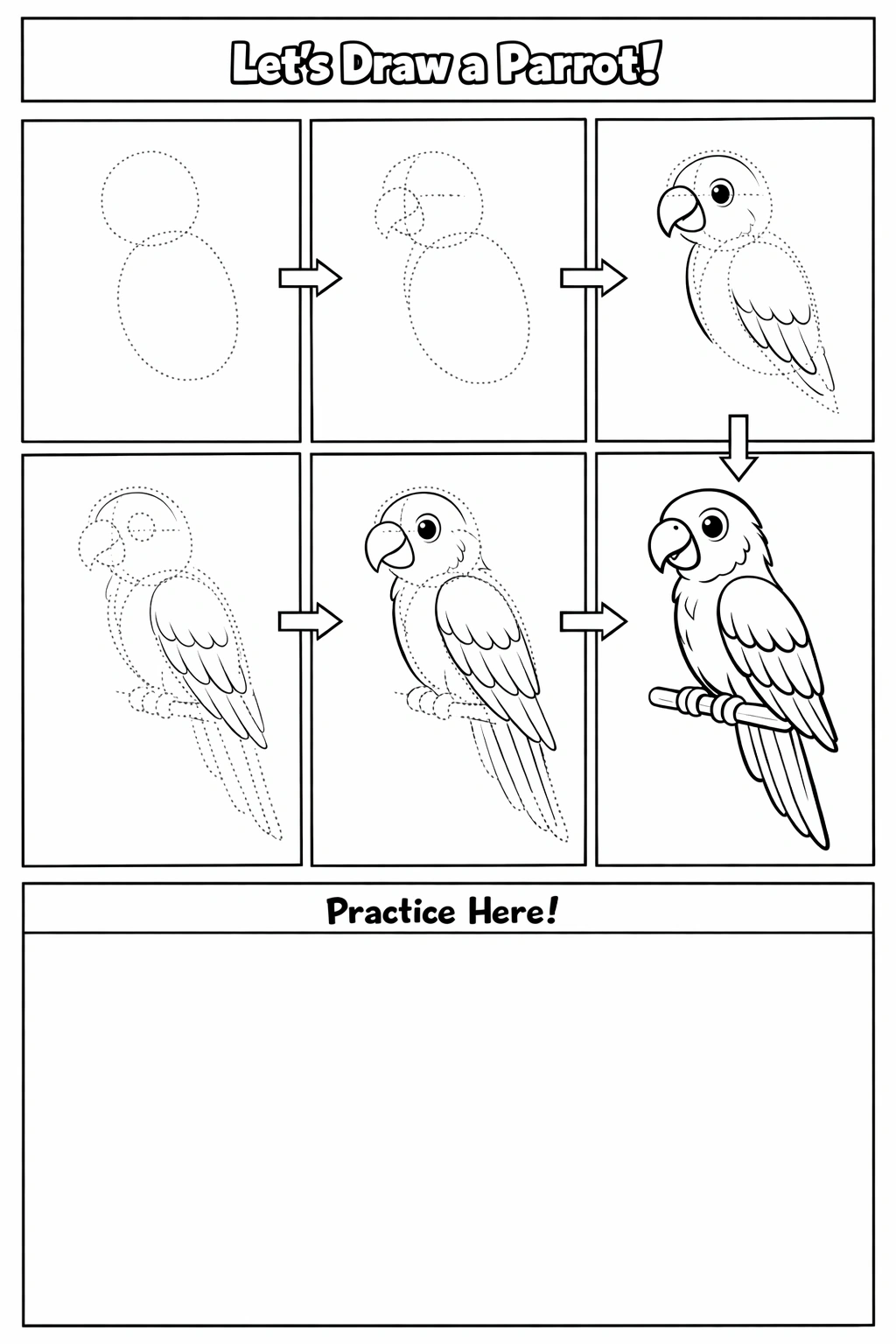 Let's Draw a Parrot!

Practice Here!