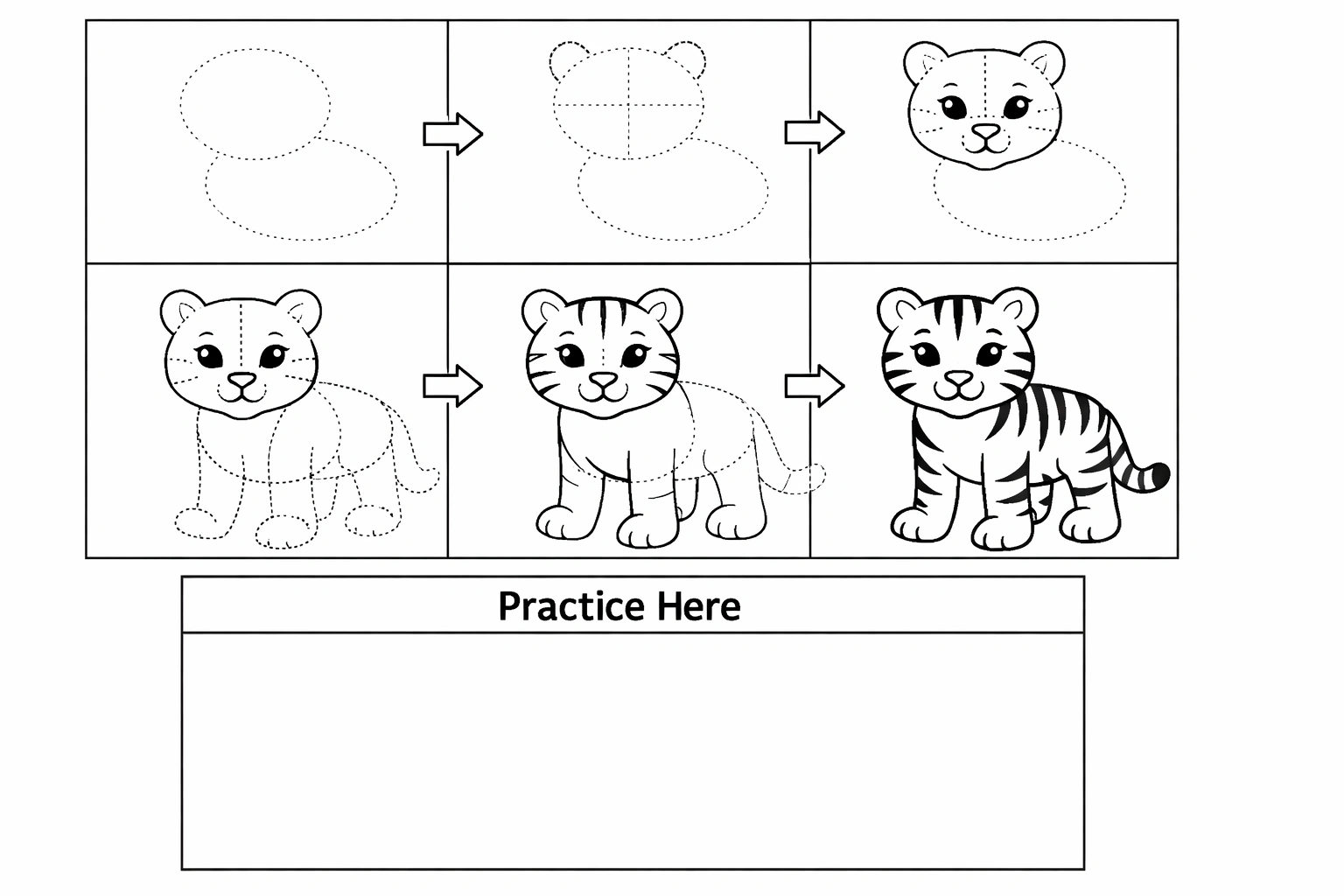 Practice Here