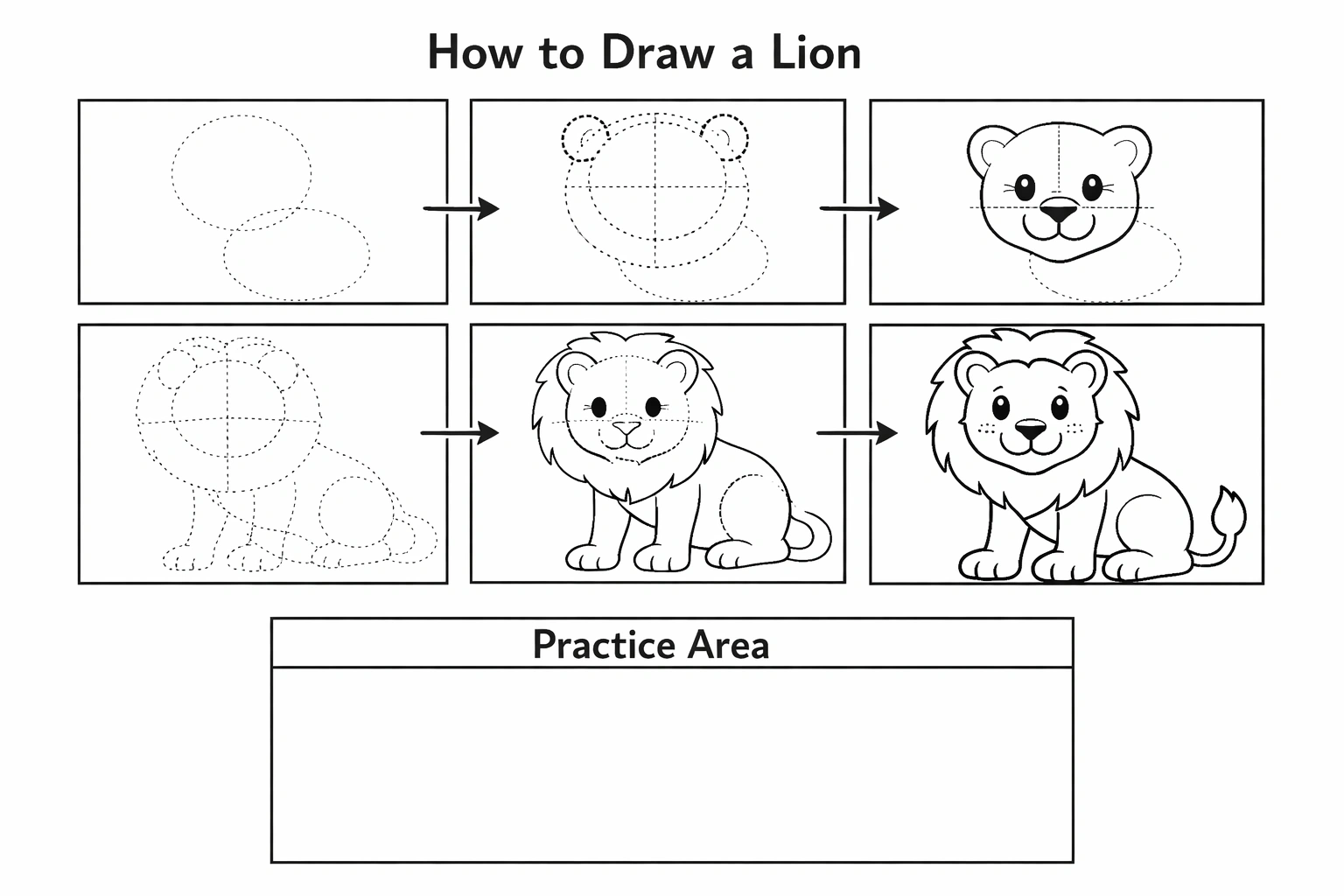 How to Draw a Lion

Practice Area