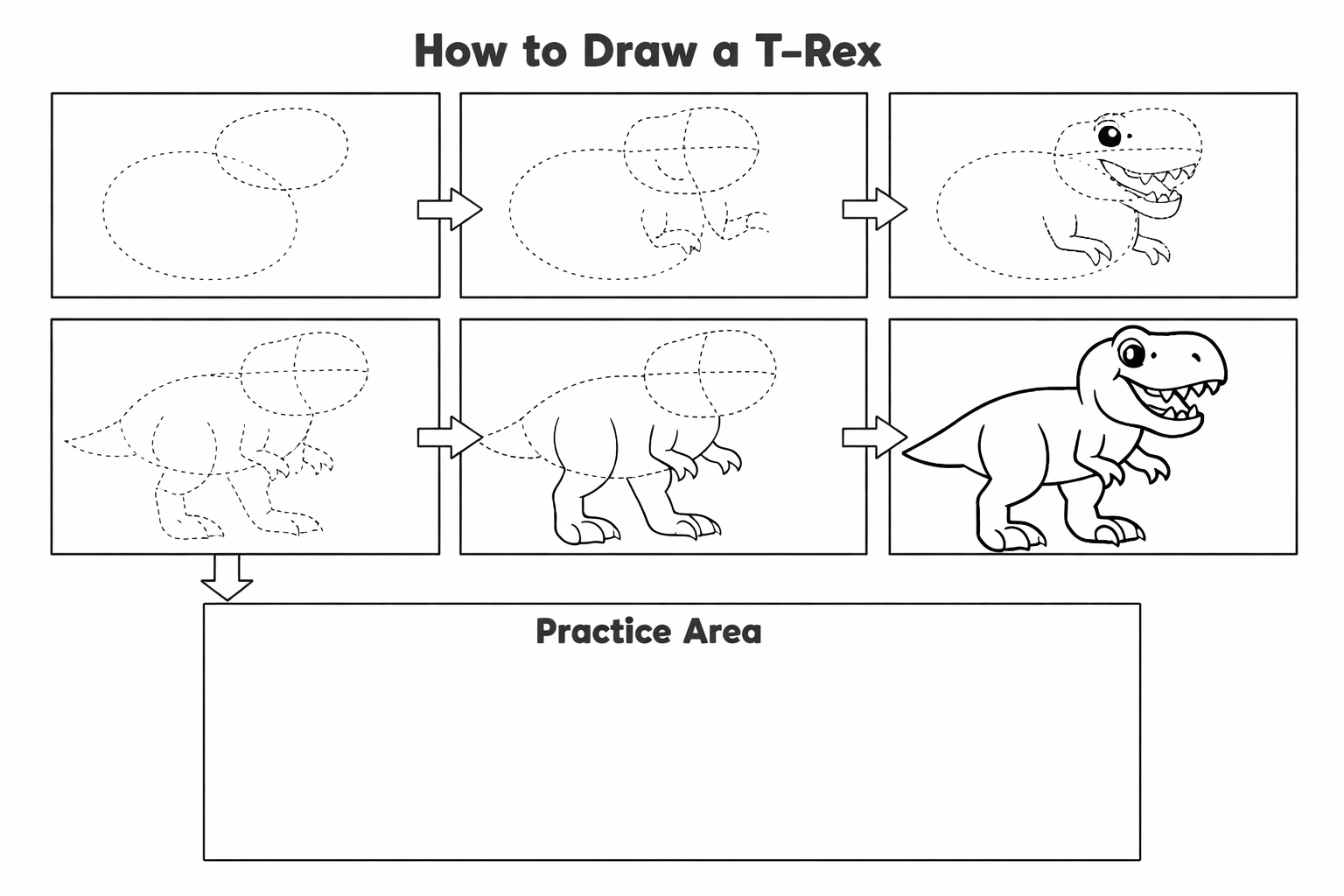 How to Draw a T-Rex

Practice Area