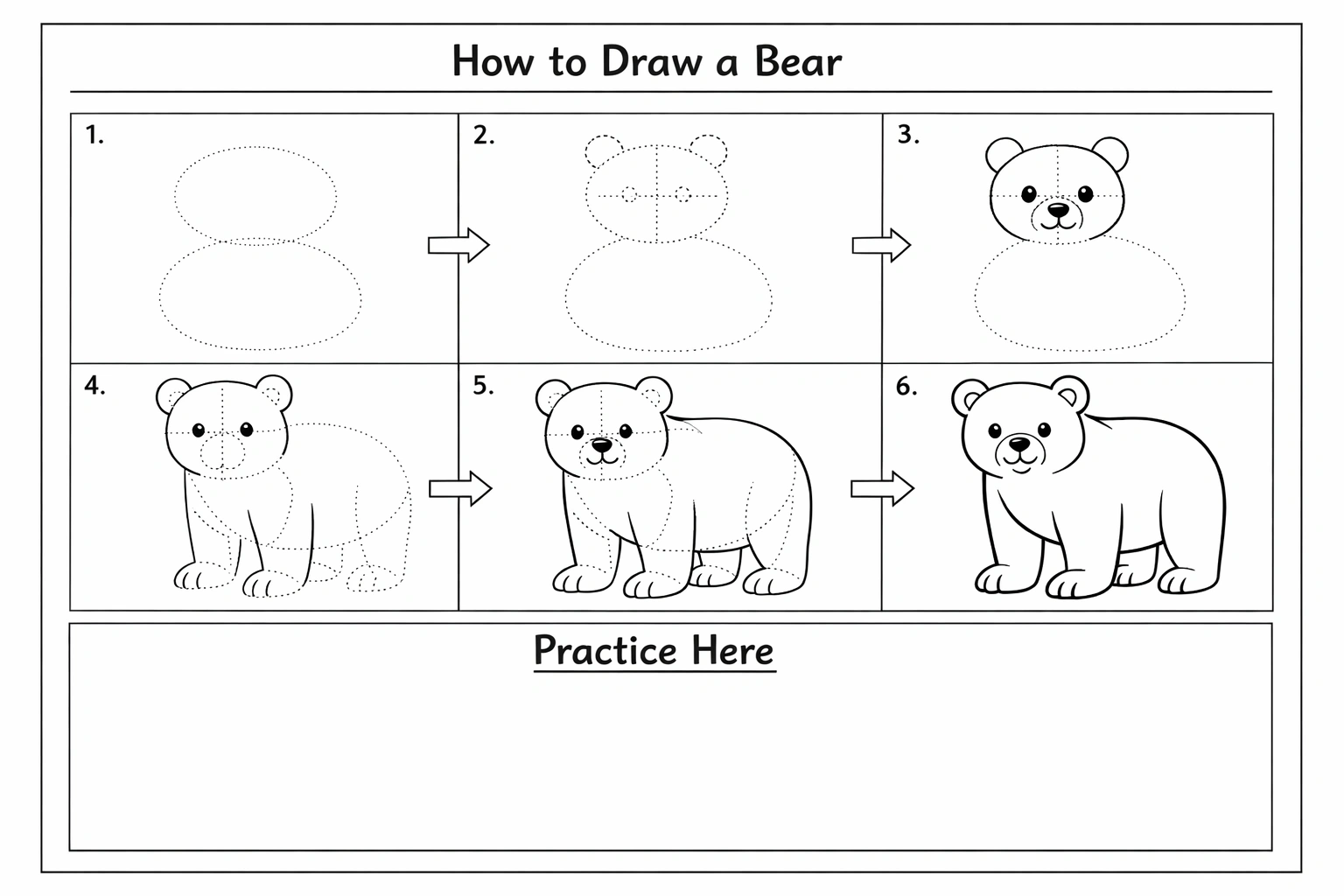 How to Draw a Bear

1.

2.

3.

4.

5.

6.

Practice Here