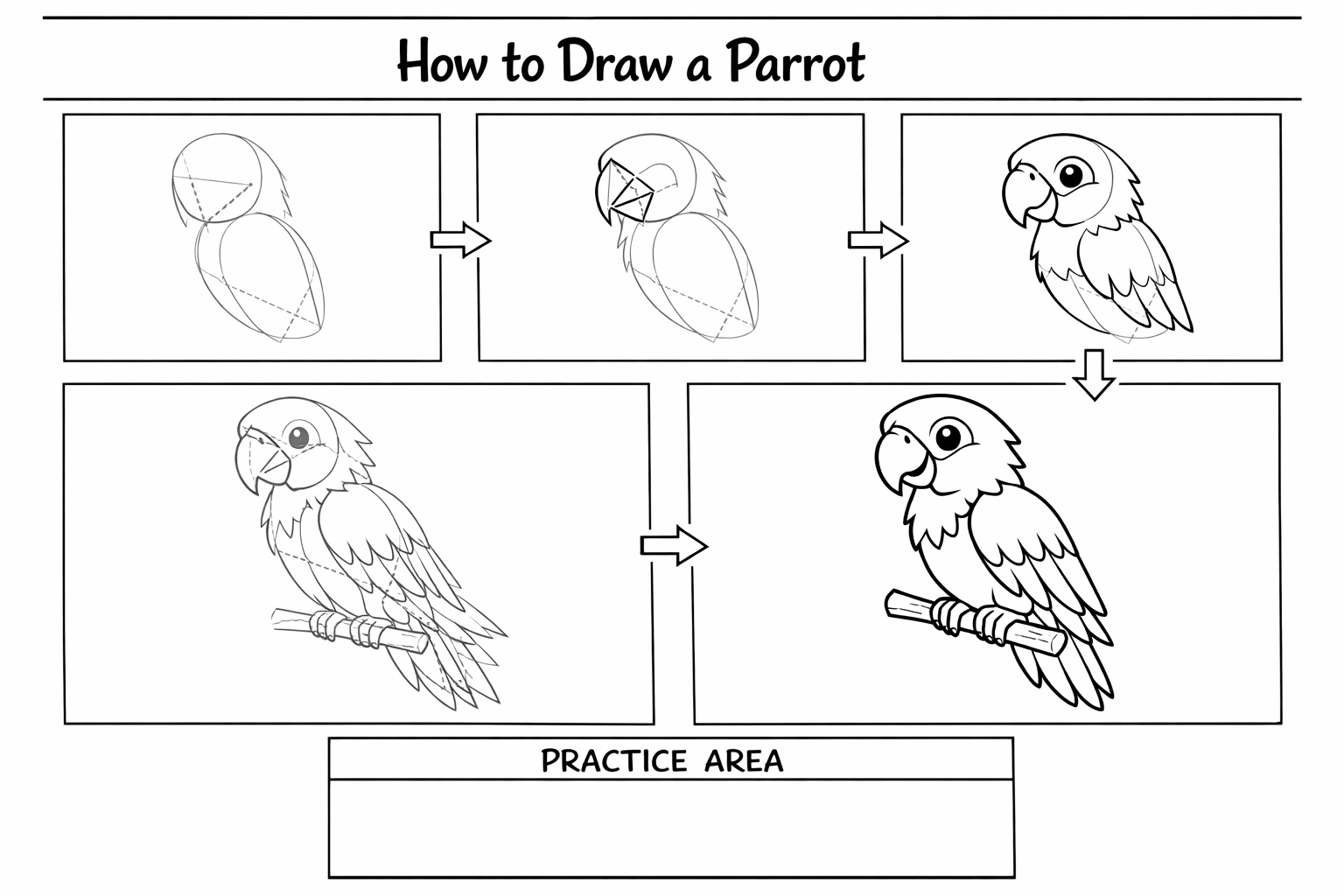 How to Draw a Parrot

PRACTICE AREA