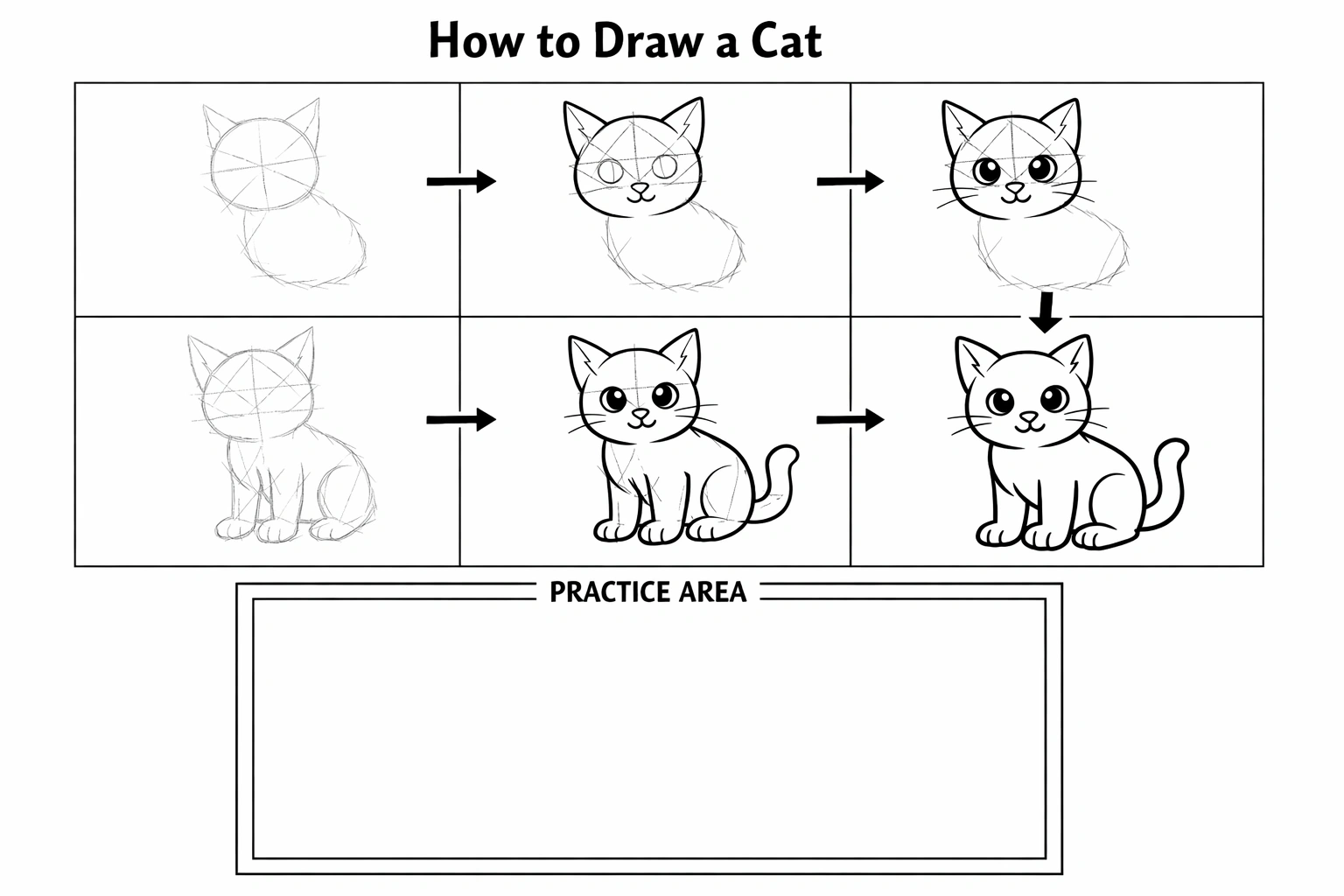 How to Draw a Cat

PRACTICE AREA