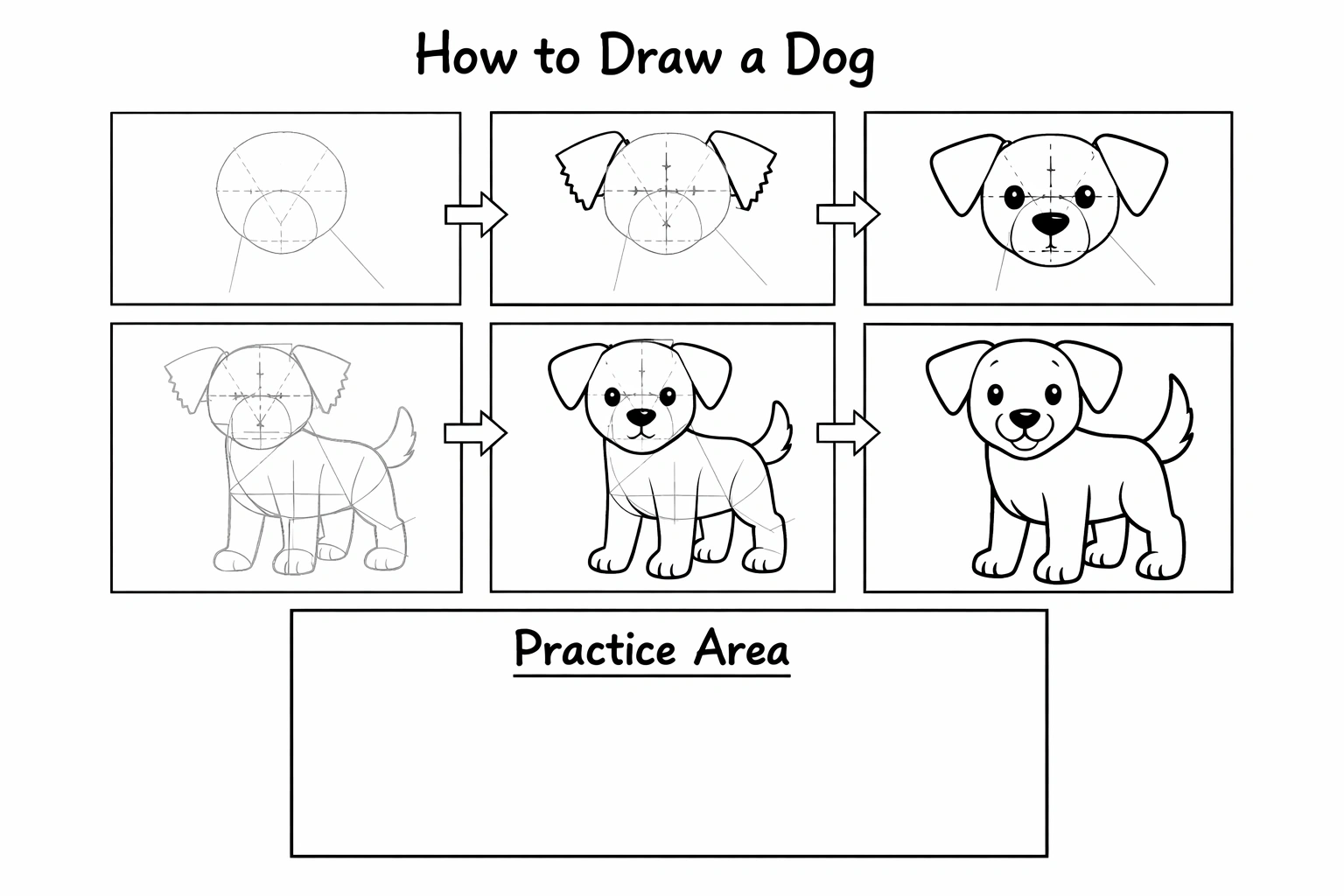 How to Draw a Dog

Practice Area