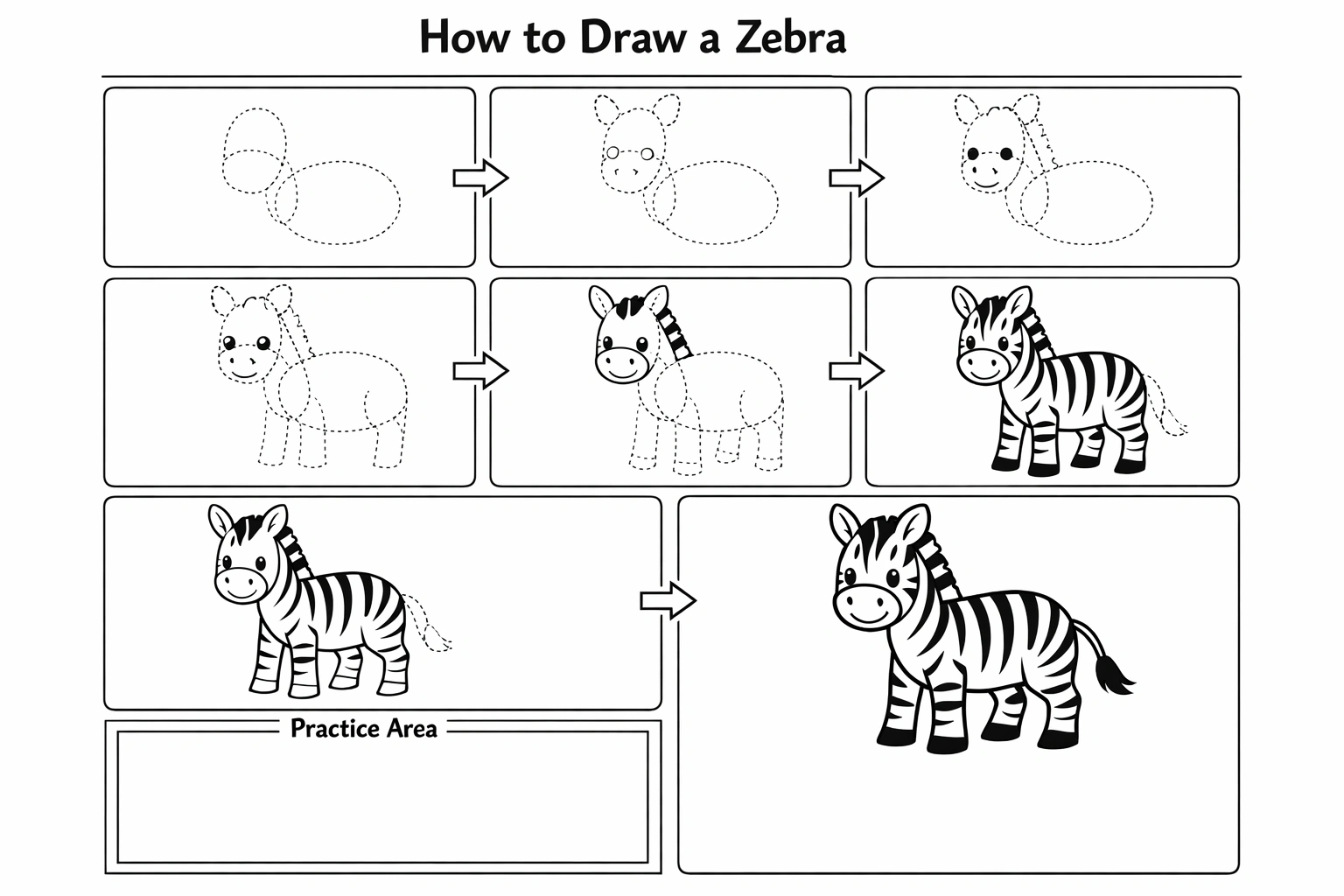 How to Draw a Zebra

Practice Area